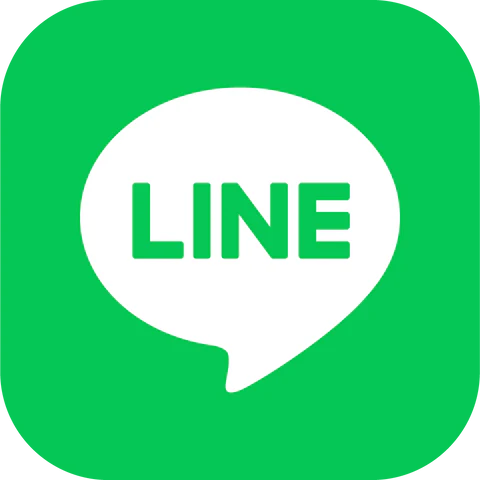 LINE